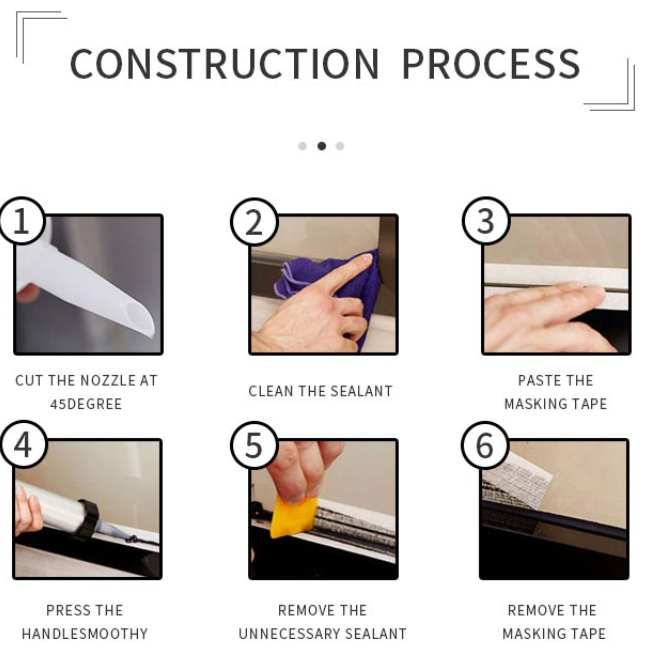 CONSTRUCTION PROCESS

1

CUT THE NOZZLE AT 45DEGREE

2

CLEAN THE SEALANT

3

PASTE THE MASKING TAPE

4

PRESS THE HANDLESMOOTHY

5

REMOVE THE UNNECESSARY SEALANT

6

REMOVE THE MASKING TAPE